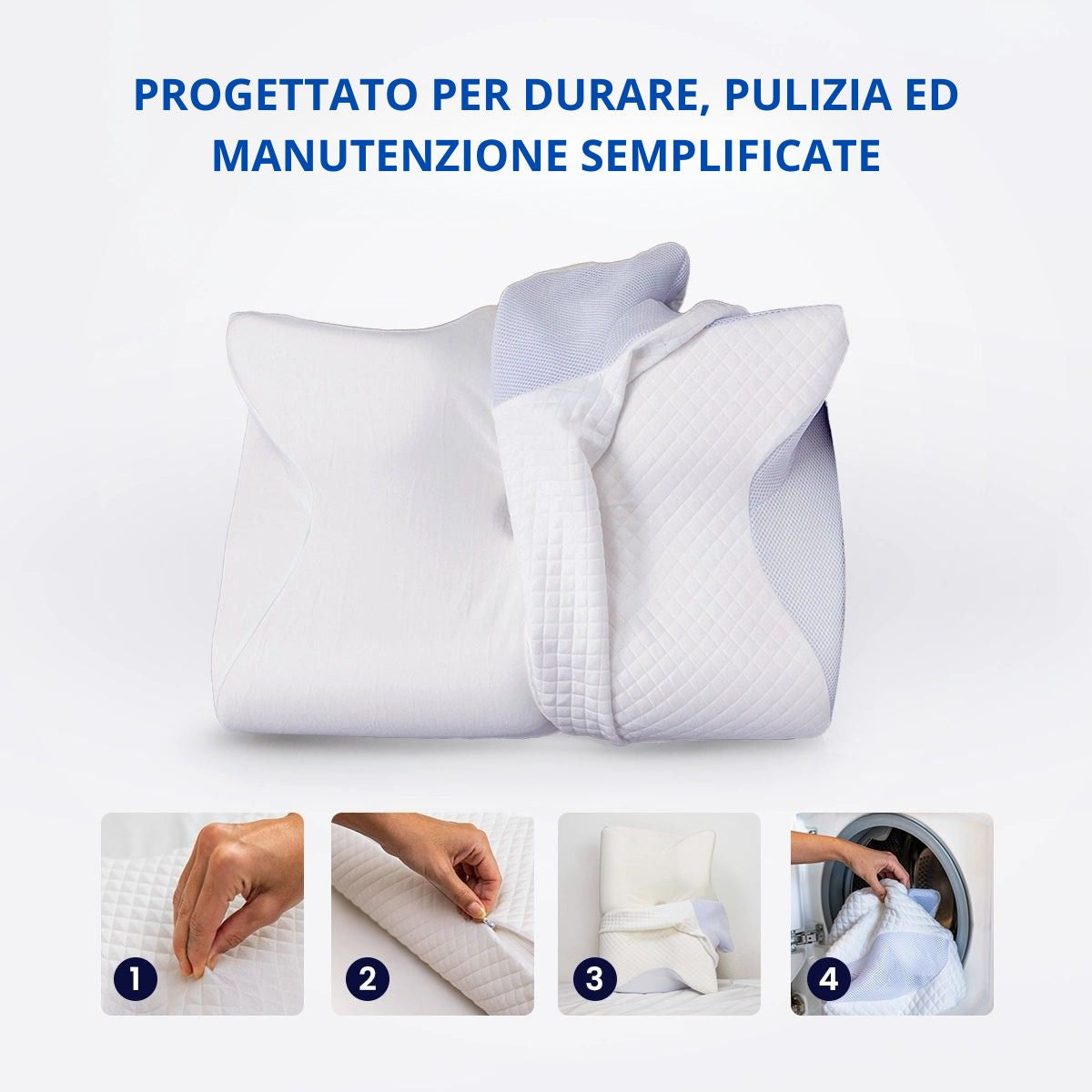 PROGETTATO PER DURARE, PULIZIA ED MANUTENZIONE SEMPLIFICATE

1

2

3

4